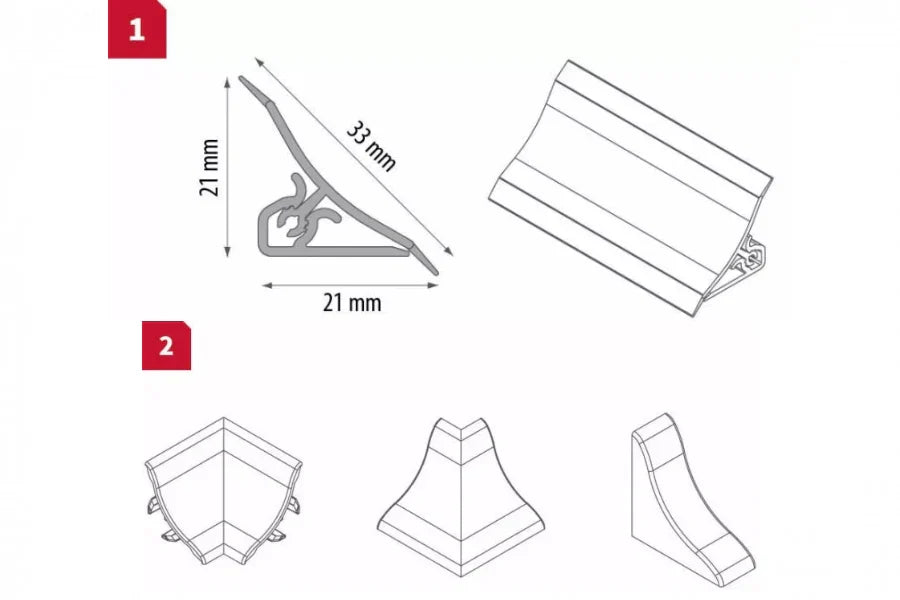 1

21 mm

33 mm

21 mm

2