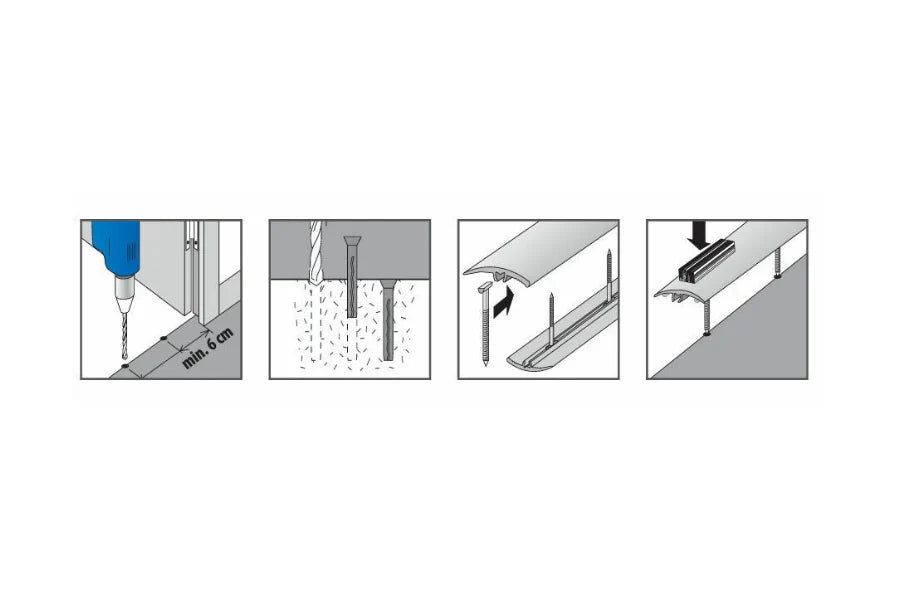 min. 6 cm